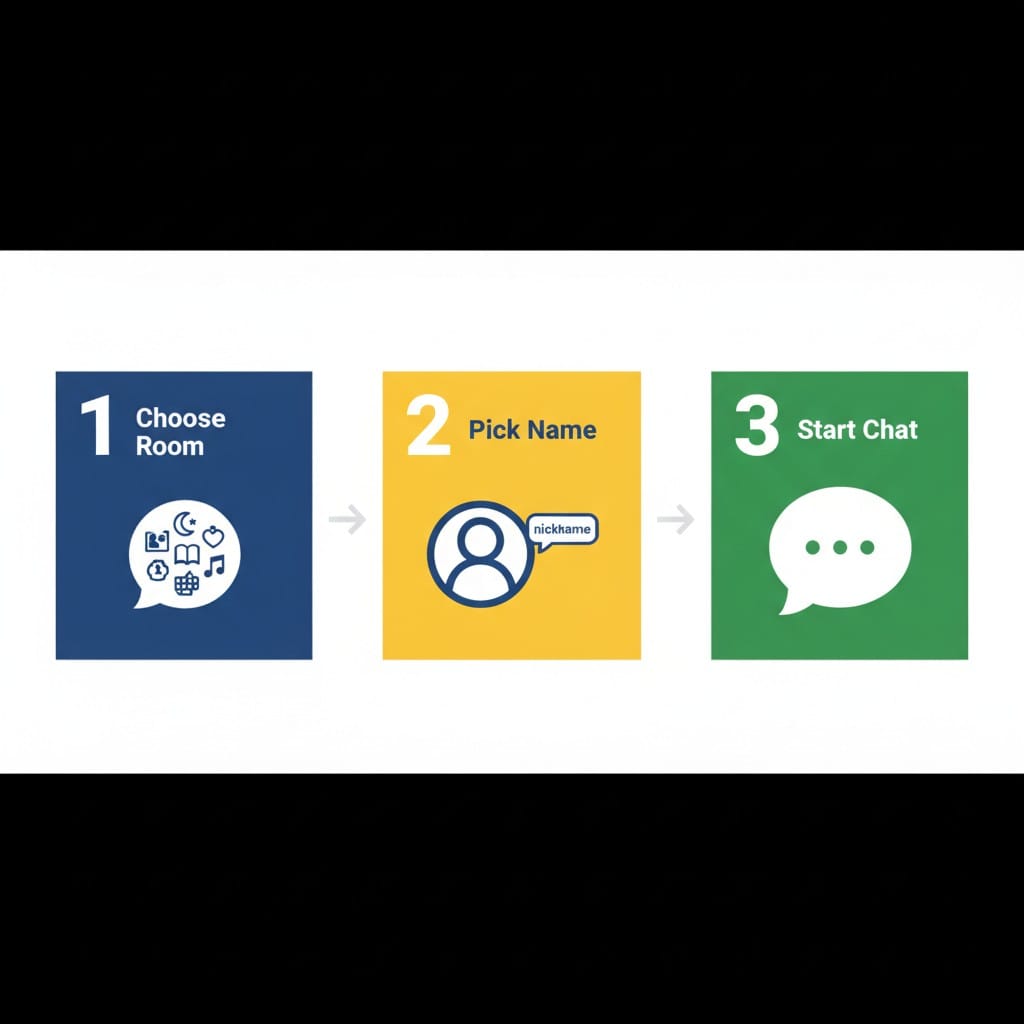 1 Choose Room

2 Pick Name

nickname

3 Start Chat